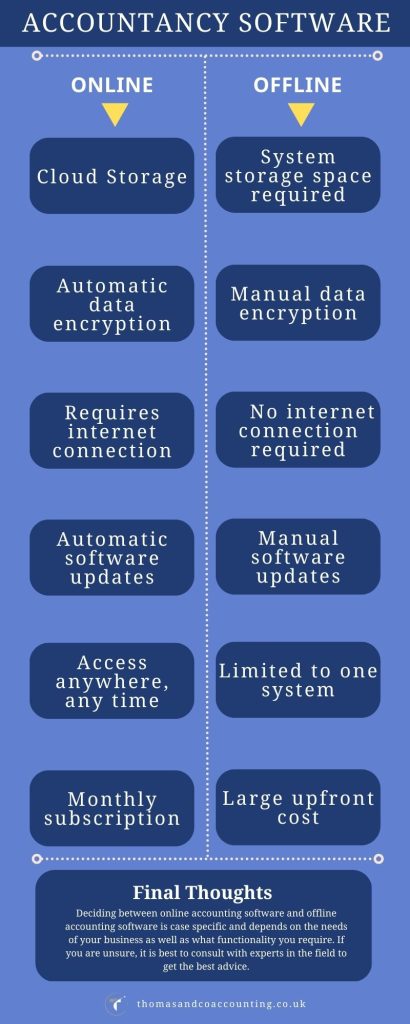 ACCOUNTANCY SOFTWARE

ONLINE

Cloud Storage

Automatic data encryption

Requires internet connection

Automatic software updates

Access anywhere, any time

Monthly subscription

OFFLINE

System storage space required

Manual data encryption

No internet connection required

Manual software updates

Limited to one system

Large upfront cost

Final Thoughts

Deciding between online accounting software and offline accounting software is case specific and depends on the needs of your business as well as what functionality you require. If you are unsure, it is best to consult with experts in the field to get the best advice.

thomasandcoaccounting.co.uk